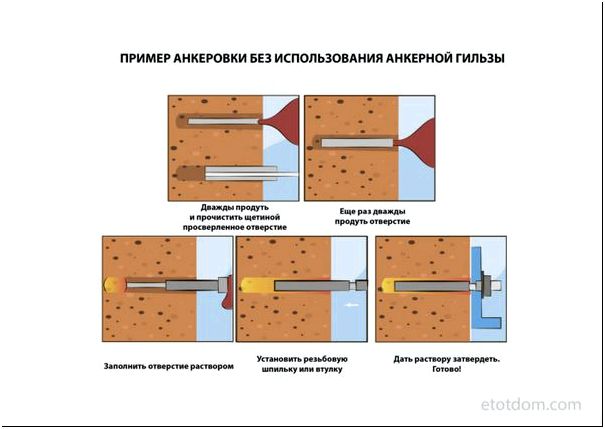 ПРИМЕР АНКЕРОВКИ БЕЗ ИСПОЛЬЗОВАНИЯ АНКЕРНОЙ ГИЛЬЗЫ

Дважды продуть и прочистить щетиной просверленное отверстие

Еще раз дважды продуть отверстие

Заполнить отверстие раствором

Установить резьбовую шпильку или втулку

Дать раствору затвердеть. Готово!

etotdom.com